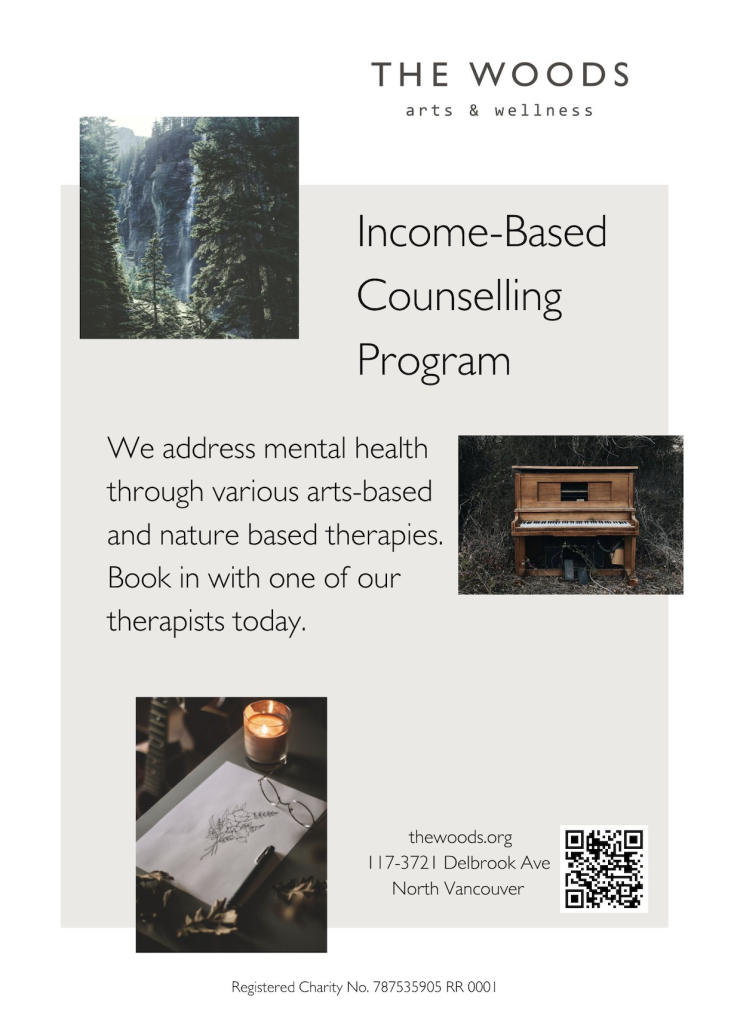 THE WOODS
arts & wellness

Income-Based Counselling Program

We address mental health through various arts-based and nature based therapies. Book in with one of our therapists today.

thewoods.org
117-3721 Delbrook Ave
North Vancouver

Registered Charity No. 787535905 RR 0001